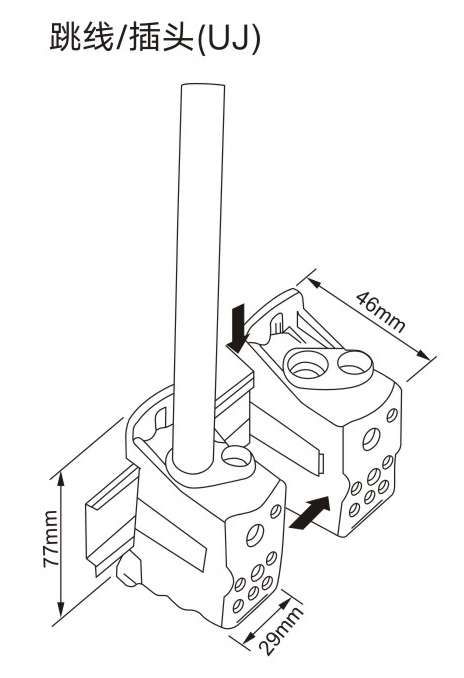 跳线/插头(UJ)

46mm

77mm

29mm