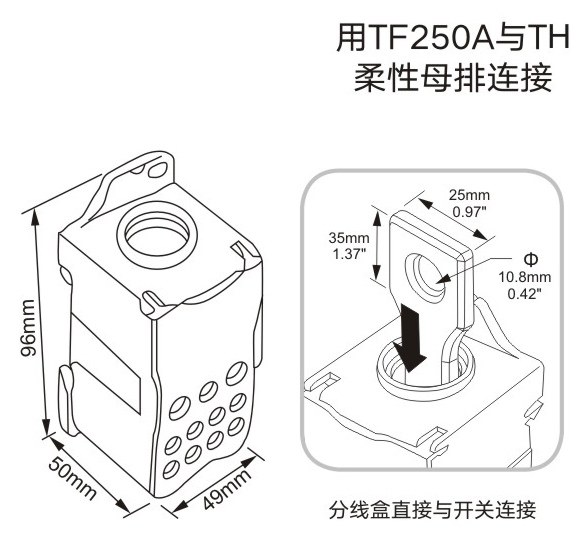 用TF250A与TH
柔性母排连接

96mm

50mm

49mm

25mm
0.97"

35mm
1.37"

Φ
10.8mm
0.42"

分线盒直接与开关连接