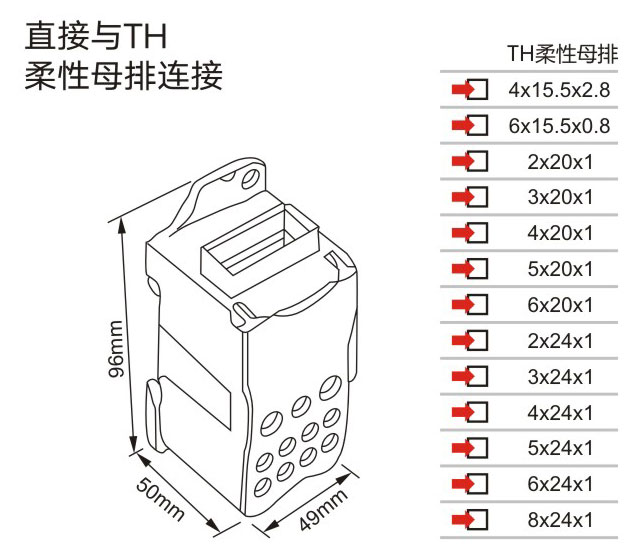 直接与TH
柔性母排连接

96mm
50mm
49mm

| TH柔性母排 |
|---|
| 4x15.5x2.8 |
| 6x15.5x0.8 |
| 2x20x1 |
| 3x20x1 |
| 4x20x1 |
| 5x20x1 |
| 6x20x1 |
| 2x24x1 |
| 3x24x1 |
| 4x24x1 |
| 5x24x1 |
| 6x24x1 |
| 8x24x1 |