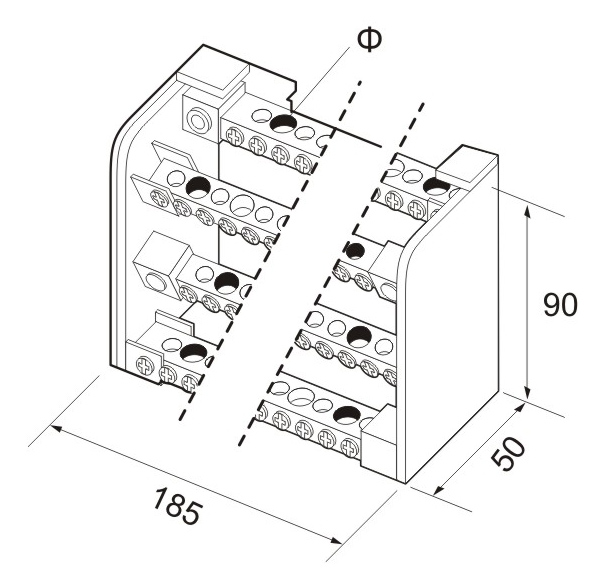 Φ

90

50

185